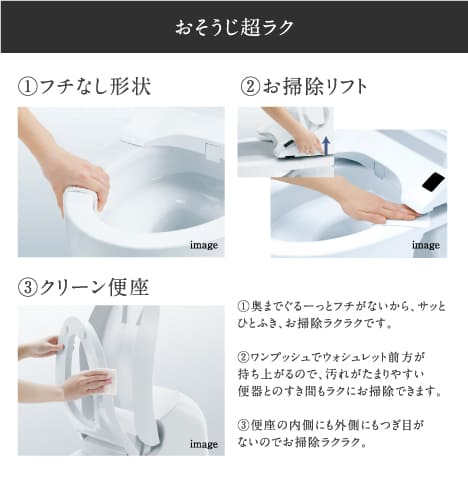 おそうじ超ラク

①フチなし形状

image

②お掃除リフト

image

③クリーン便座

image

①奥までぐるーっとフチがないから、サッとひとふき、お掃除ラクラクです。

②ワンプッシュでウォシュレット前方が持ち上がるので、汚れがたまりやすい便器とのすき間もラクにお掃除できます。

③便座の内側にも外側にもつぎ目がないのでお掃除ラクラク。